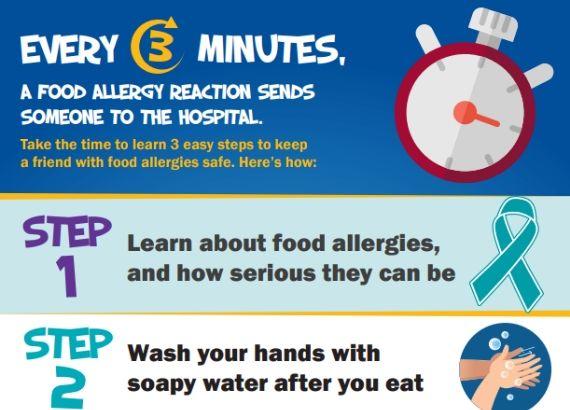 EVERY 3 MINUTES,

A FOOD ALLERGY REACTION SENDS SOMEONE TO THE HOSPITAL.

Take the time to learn 3 easy steps to keep a friend with food allergies safe. Here's how:

STEP 1

Learn about food allergies, and how serious they can be

STEP 2

Wash your hands with soapy water after you eat