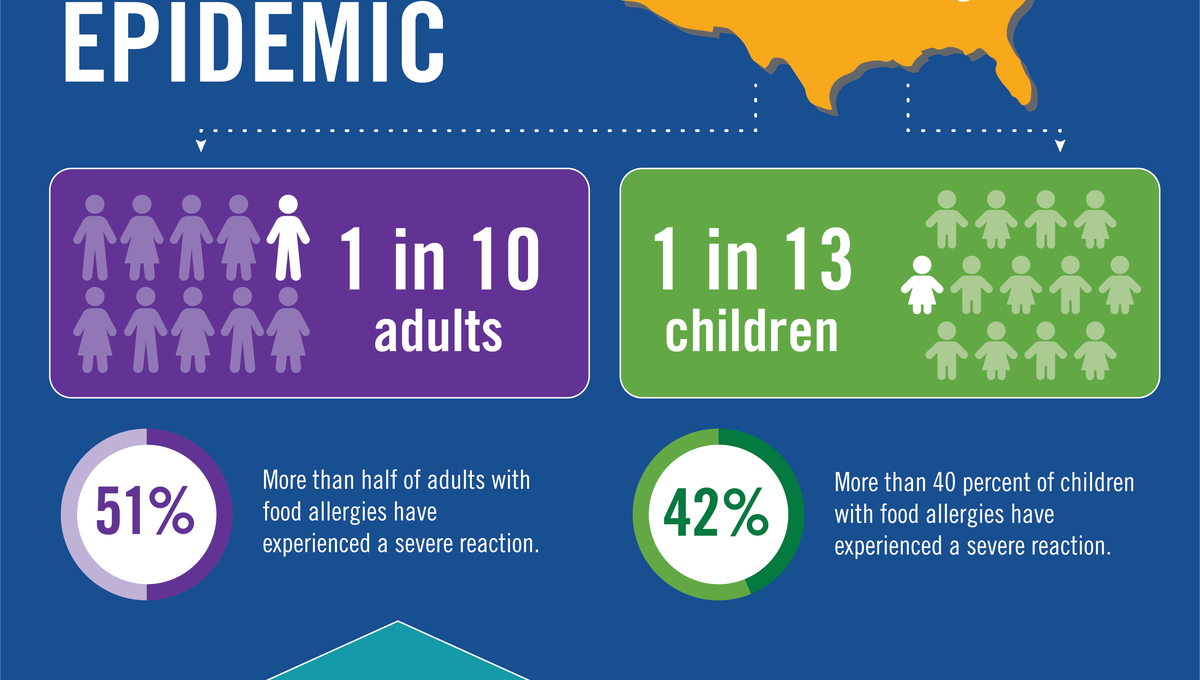 EPIDEMIC

1 in 10 adults

1 in 13 children

51%

More than half of adults with food allergies have experienced a severe reaction.

42%

More than 40 percent of children with food allergies have experienced a severe reaction.